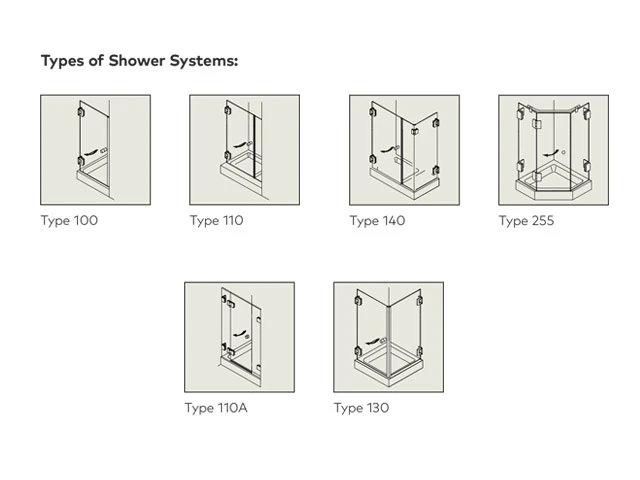 Types of Shower Systems:

Type 100

Type 110

Type 140

Type 255

Type 110A

Type 130